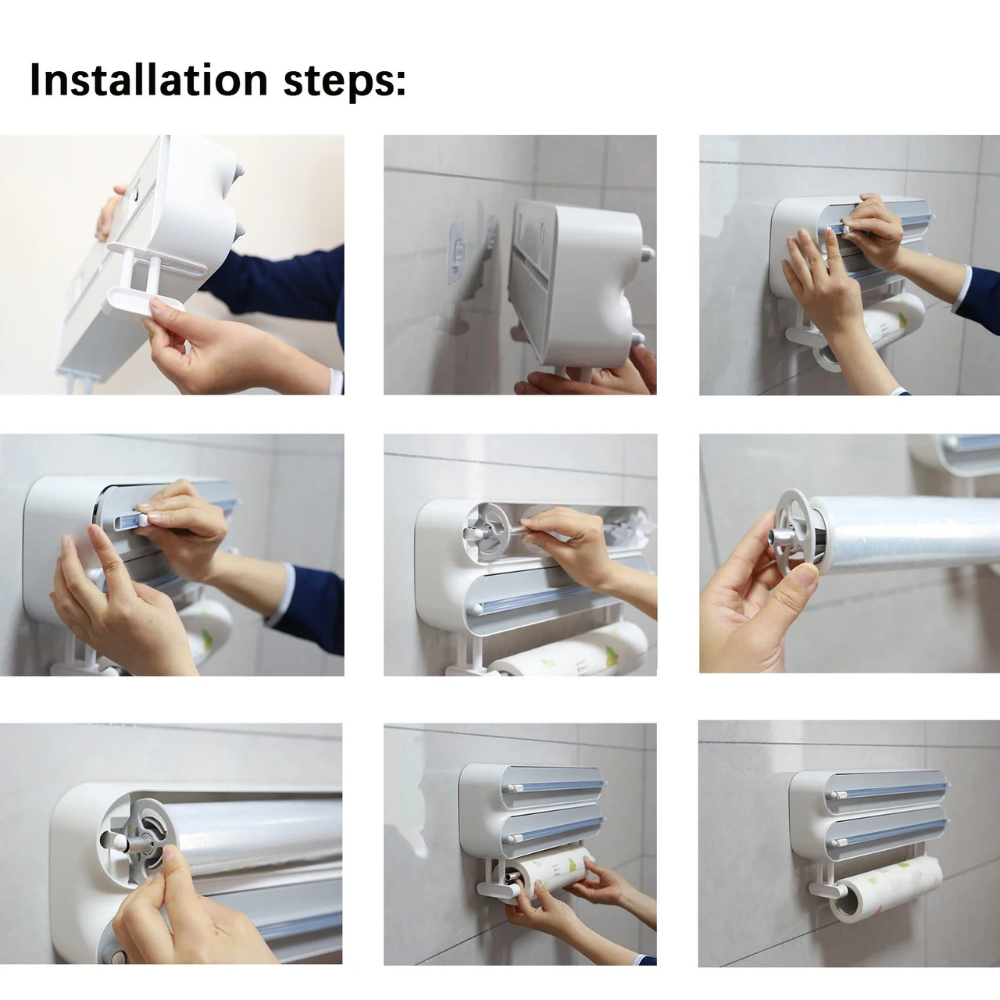 Installation steps: